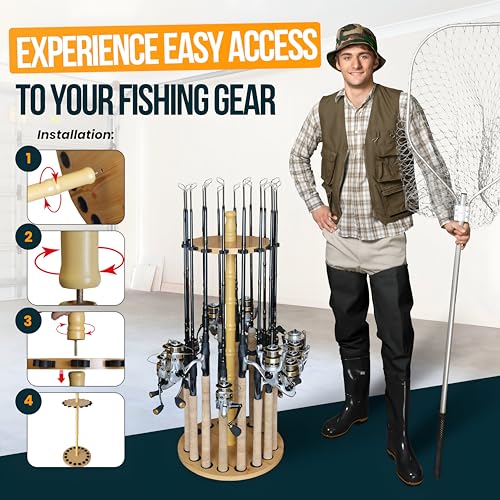 EXPERIENCE EASY ACCESS
TO YOUR FISHING GEAR

Installation:

1

2

3

4