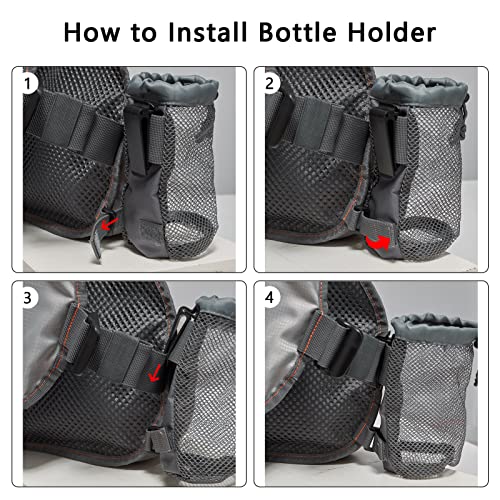 How to Install Bottle Holder

1

2

3

4