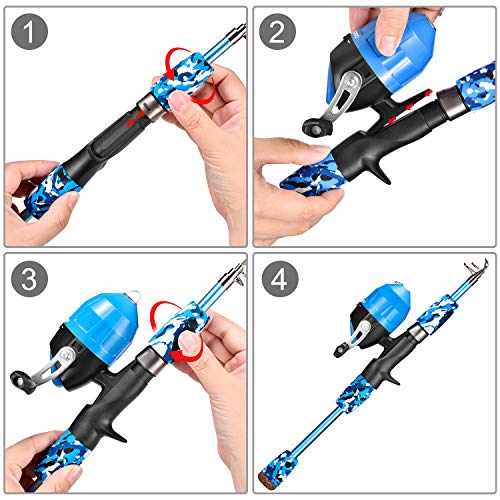 1

2

3

4